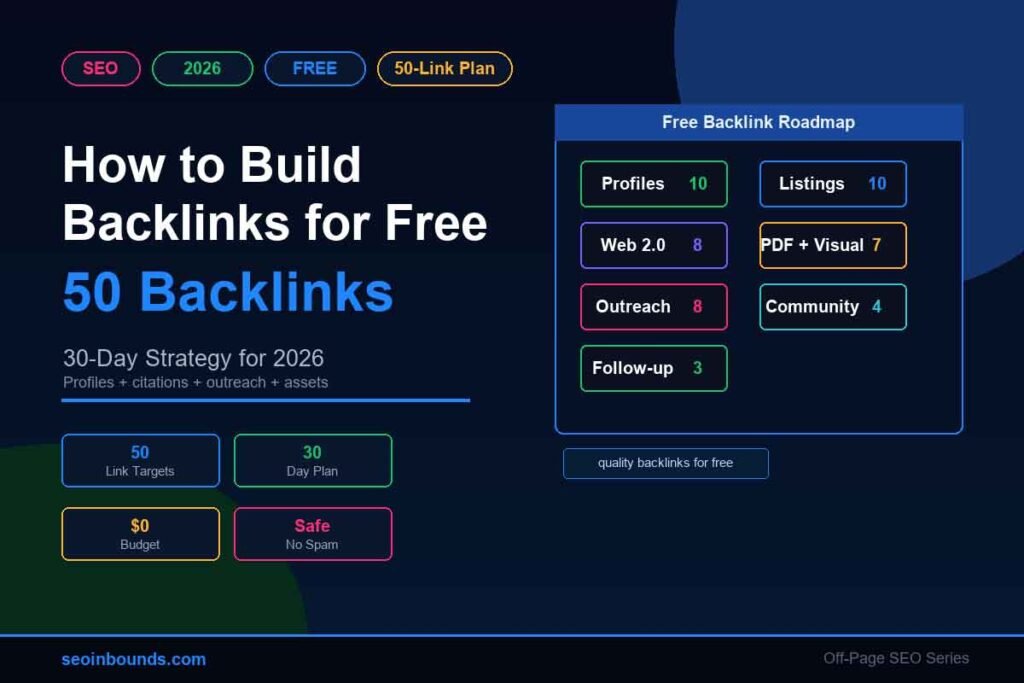 SEO 2026 FREE 50-Link Plan

How to Build Backlinks for Free

50 Backlinks

30-Day Strategy for 2026
Profiles + citations + outreach + assets

50
Link Targets

30
Day Plan

$0
Budget

Safe
No Spam

Free Backlink Roadmap

Profiles 10
Listings 10
Web 2.0 8
PDF + Visual 7
Outreach 8
Community 4
Follow-up 3

quality backlinks for free

seoinbounds.com

Off-Page SEO Series